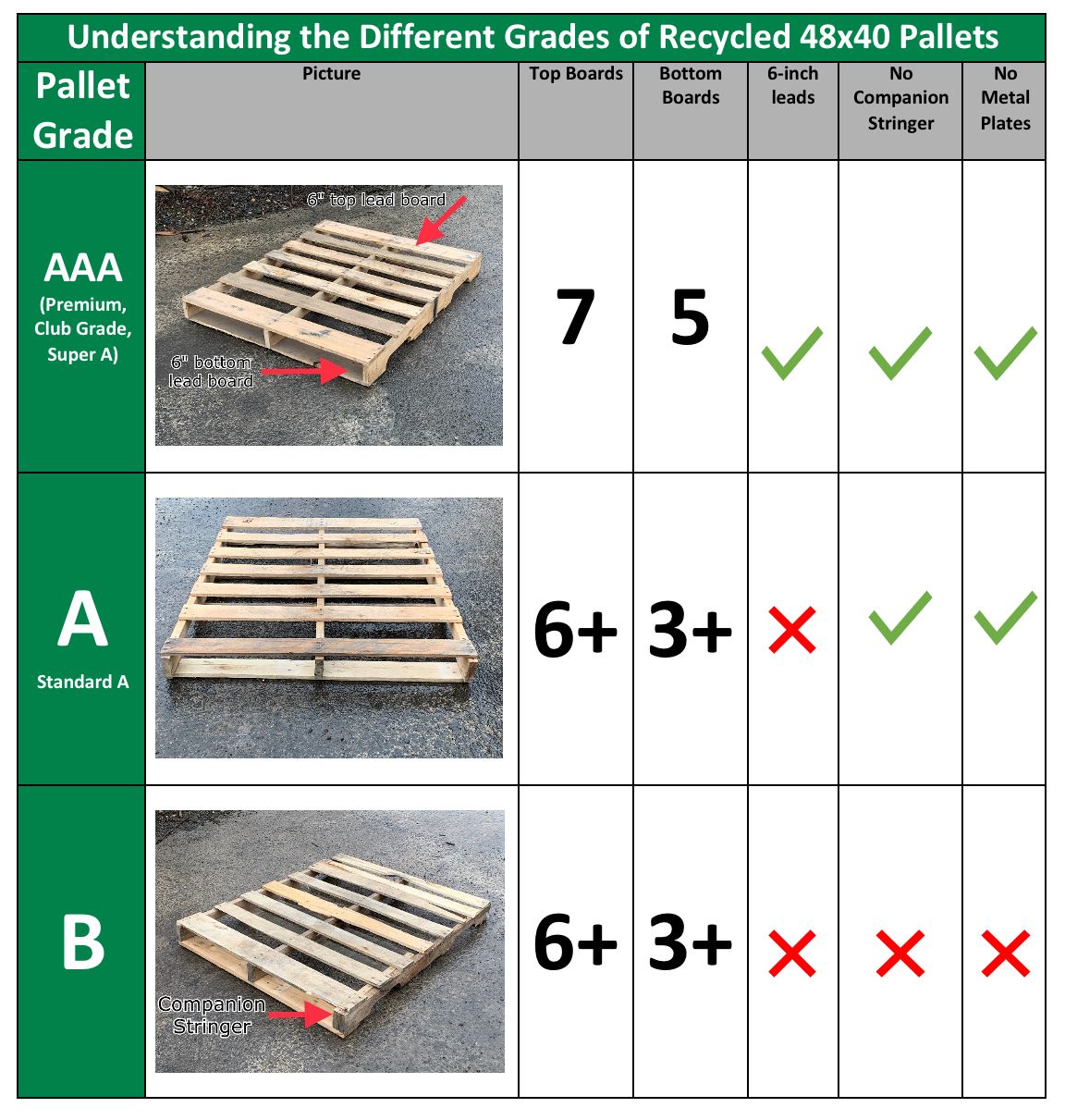 Understanding the Different Grades of Recycled 48x40 Pallets

| Pallet Grade | Picture | Top Boards | Bottom Boards | 6-inch leads | No Companion Stringer | No Metal Plates |
|---|---|---|---|---|---|---|
| AAA (Premium, Club Grade, Super A) | 6" top lead board 6" bottom lead board | 7 | 5 | ✓ | ✓ | ✓ |
| A Standard A | | 6+ | 3+ | ✗ | ✓ | ✓ |
| B | Companion Stringer | 6+ | 3+ | ✗ | ✗ | ✗ |